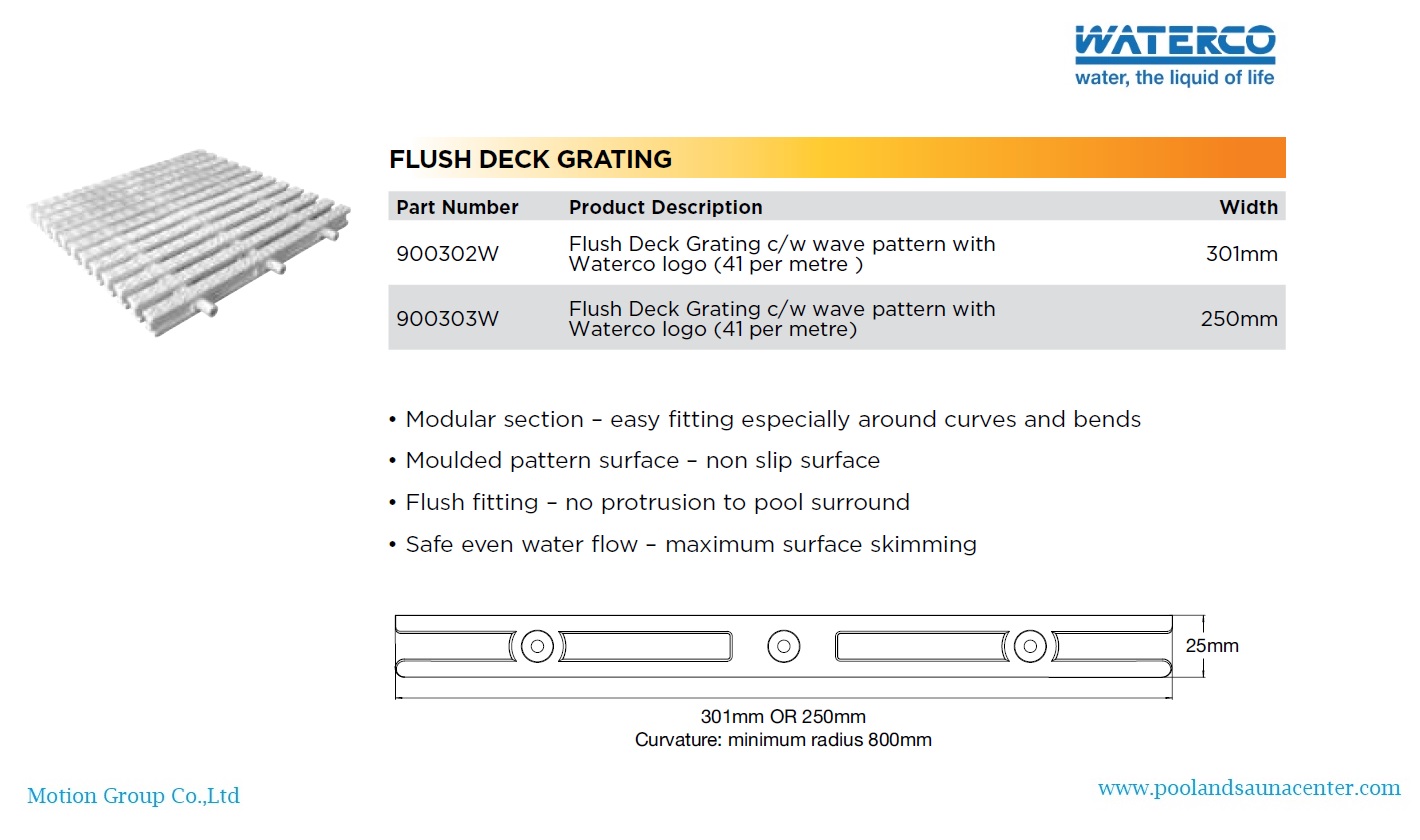 WATERCO
water, the liquid of life

FLUSH DECK GRATING

| Part Number | Product Description | Width |
|---|---|---|
| 900302W | Flush Deck Grating c/w wave pattern with Waterco logo (41 per metre ) | 301mm |
| 900303W | Flush Deck Grating c/w wave pattern with Waterco logo (41 per metre) | 250mm |

• Modular section – easy fitting especially around curves and bends
• Moulded pattern surface – non slip surface
• Flush fitting – no protrusion to pool surround
• Safe even water flow – maximum surface skimming

25mm
301mm OR 250mm
Curvature: minimum radius 800mm

Motion Group Co.,Ltd
www.poolandsaunacenter.com